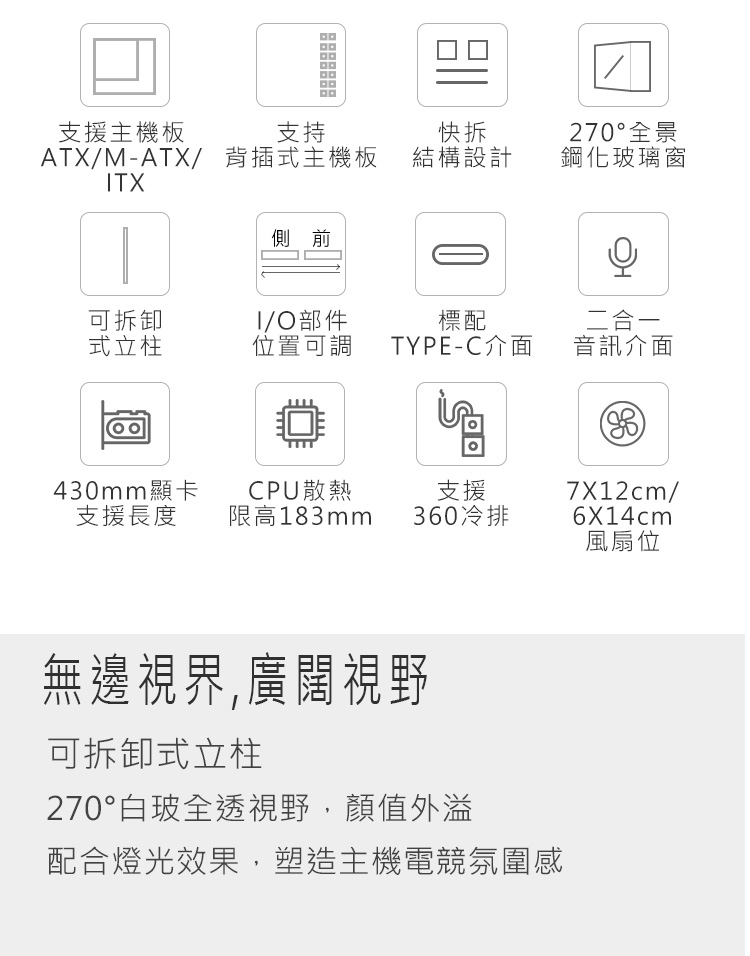 支援主機板
ATX/M-ATX/
ITX

支持
背插式主機板

快拆
結構設計

270°全景
鋼化玻璃窗

可拆卸
式立柱

側 前

I/O部件
位置可調

標配
TYPE-C介面

二合一
音訊介面

430mm顯卡
支援長度

CPU散熱
限高183mm

支援
360冷排

7X12cm/
6X14cm
風扇位

無邊視界,廣闊視野

可拆卸式立柱

270°白玻全透視野，顏值外溢

配合燈光效果，塑造主機電競氛圍感