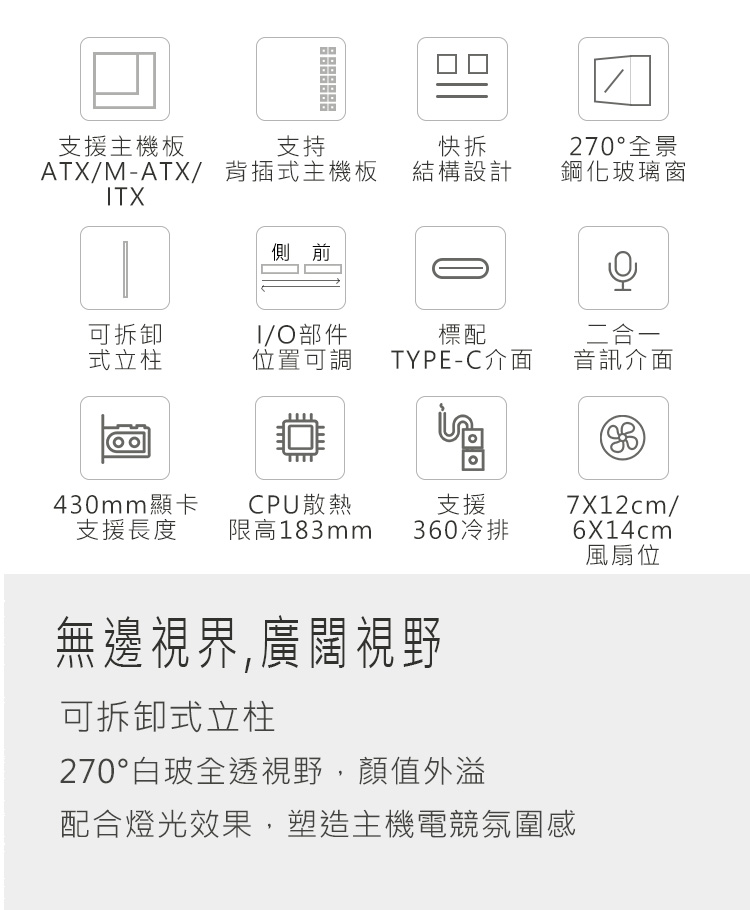 支援主機板
ATX/M-ATX/
ITX

支持
背插式主機板

快拆
結構設計

270°全景
鋼化玻璃窗

可拆卸
式立柱

側 前

I/O部件
位置可調

標配
TYPE-C介面

二合一
音訊介面

430mm顯卡
支援長度

CPU散熱
限高183mm

支援
360冷排

7X12cm/
6X14cm
風扇位

無邊視界,廣闊視野

可拆卸式立柱

270°白玻全透視野，顏值外溢

配合燈光效果，塑造主機電競氛圍感