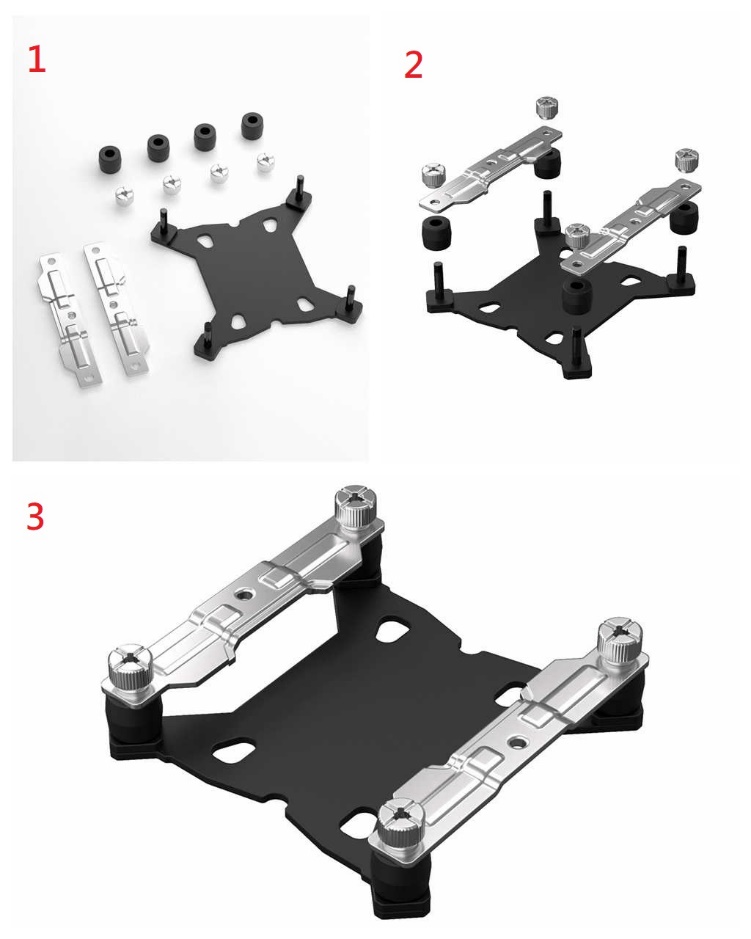 1

2

3